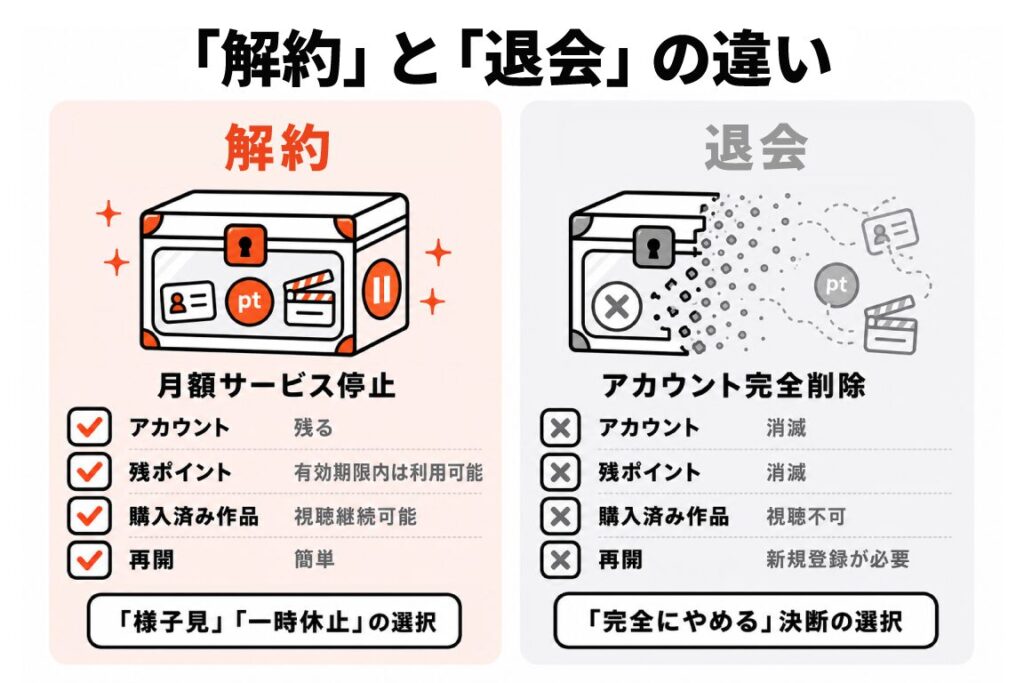 「解約」と「退会」の違い

解約

pt

月額サービス停止

| アカウント | 残る |
|---|---|
| 残ポイント | 有効期限内は利用可能 |
| 購入済み作品 | 視聴継続可能 |
| 再開 | 簡単 |

「様子見」「一時休止」の選択

退会

pt

アカウント完全削除

| アカウント | 消滅 |
|---|---|
| 残ポイント | 消滅 |
| 購入済み作品 | 視聴不可 |
| 再開 | 新規登録が必要 |

「完全にやめる」決断の選択